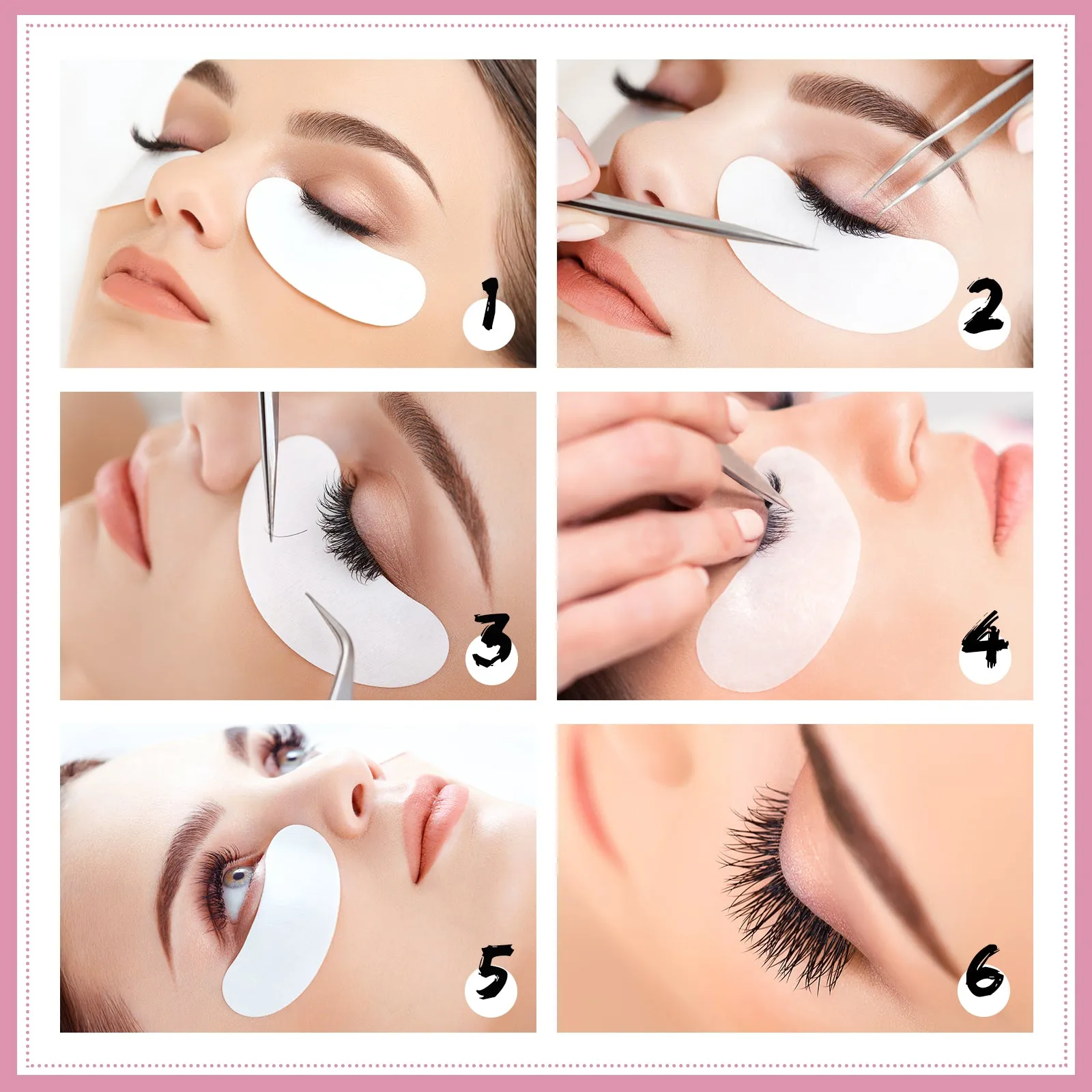 1

2

3

4

5

6