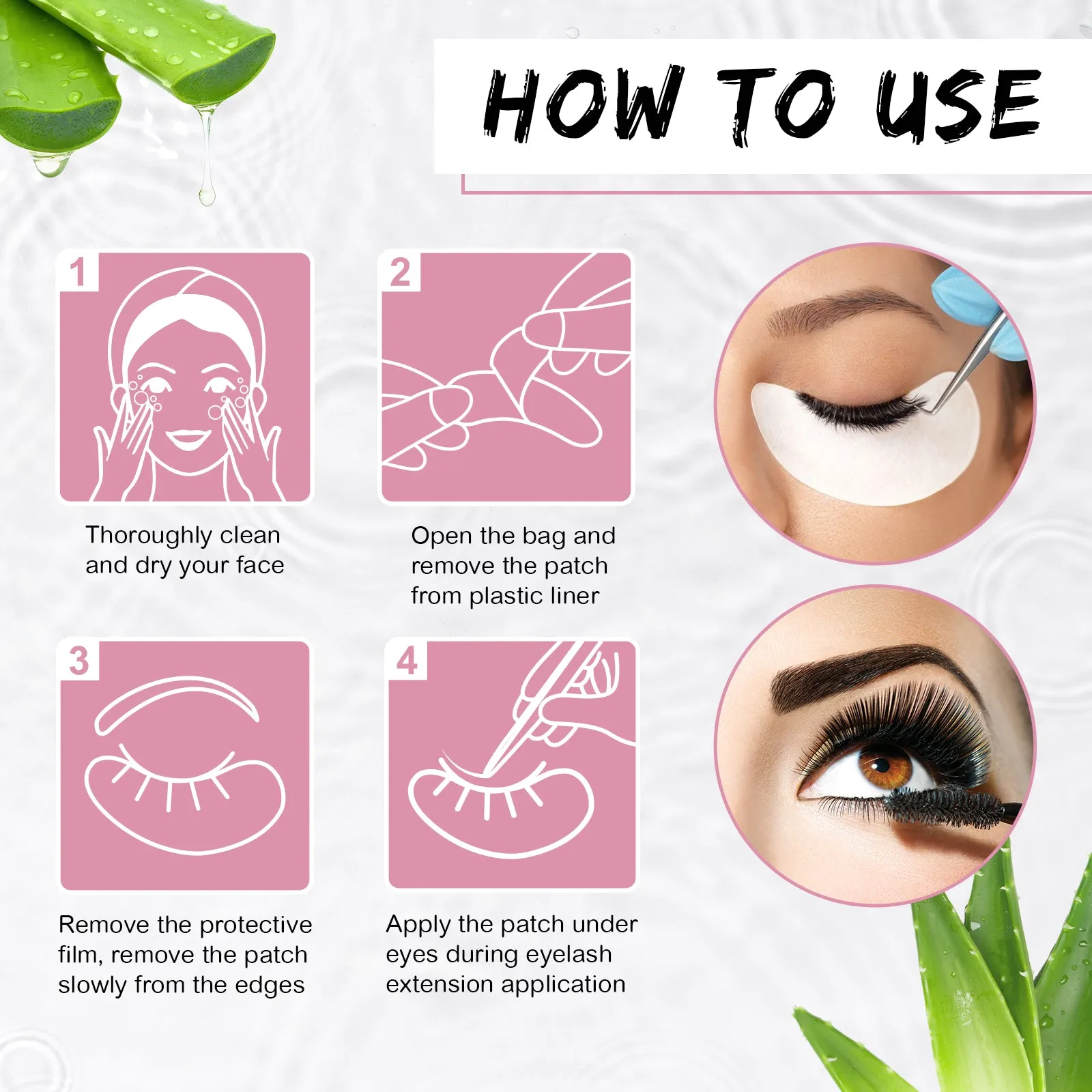 HOW TO USE

1

Thoroughly clean and dry your face

2

Open the bag and remove the patch from plastic liner

3

Remove the protective film, remove the patch slowly from the edges

4

Apply the patch under eyes during eyelash extension application